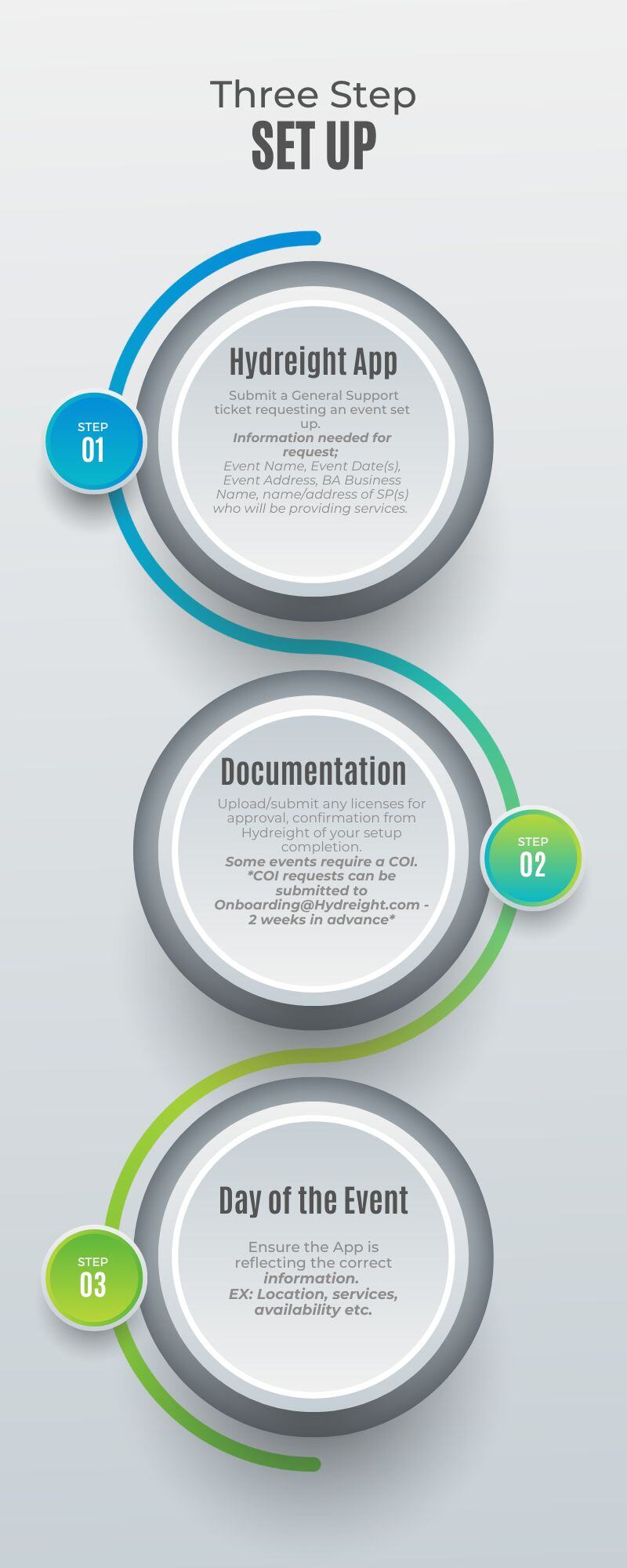 Three Step
SET UP

STEP
01

Hydreight App

Submit a General Support ticket requesting an event set up.
Information needed for request;
Event Name, Event Date(s), Event Address, BA Business Name, name/address of SP(s) who will be providing services.

Documentation

Upload/submit any licenses for approval, confirmation from Hydreight of your setup completion.
Some events require a COI.
*COI requests can be submitted to Onboarding@Hydreight.com - 2 weeks in advance*

STEP
02

STEP
03

Day of the Event

Ensure the App is reflecting the correct information.
EX: Location, services, availability etc.